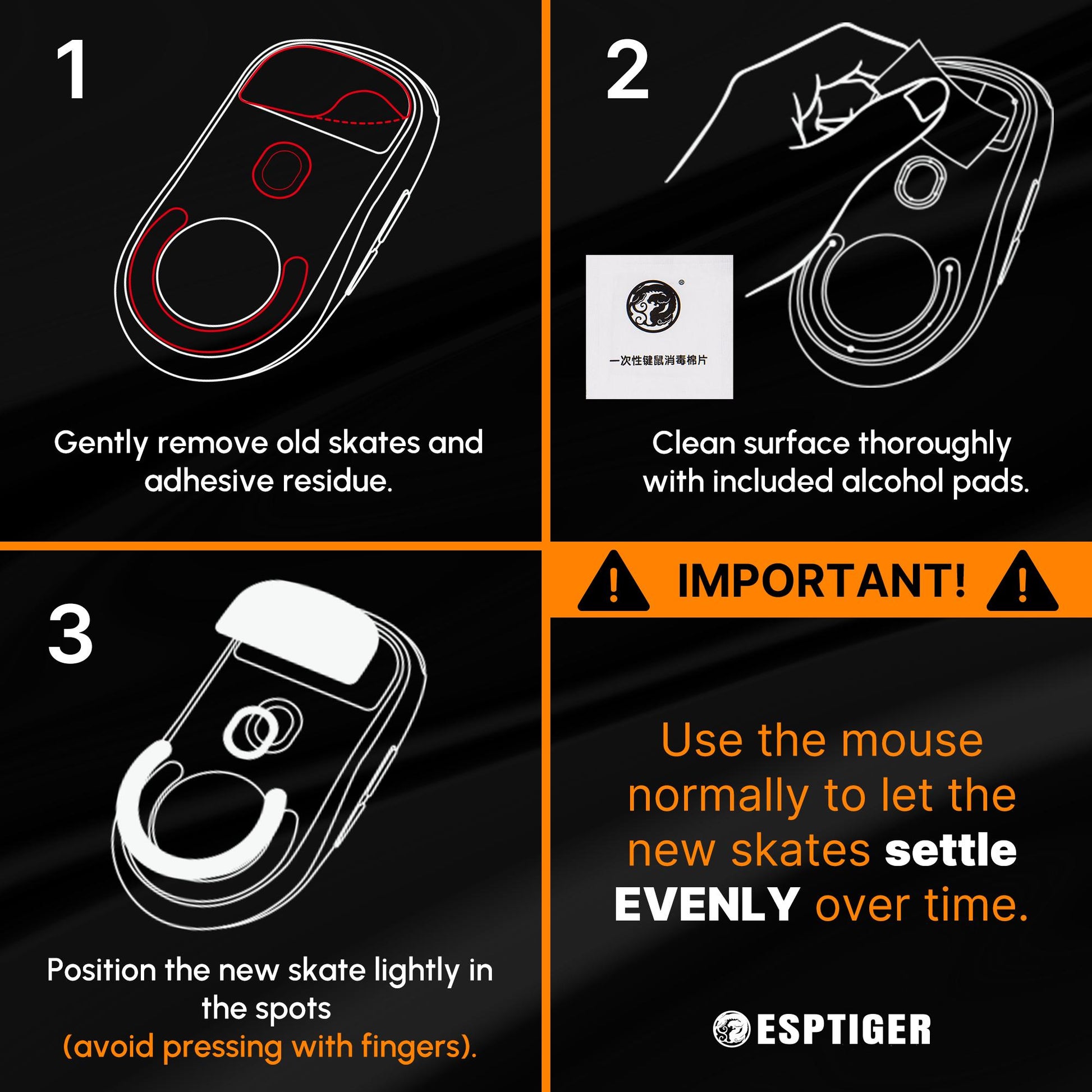 1

Gently remove old skates and adhesive residue.

2

一次性键鼠消毒棉片

Clean surface thoroughly with included alcohol pads.

3

Position the new skate lightly in the spots (avoid pressing with fingers).

IMPORTANT!

Use the mouse normally to let the new skates settle EVENLY over time.

ESPTIGER