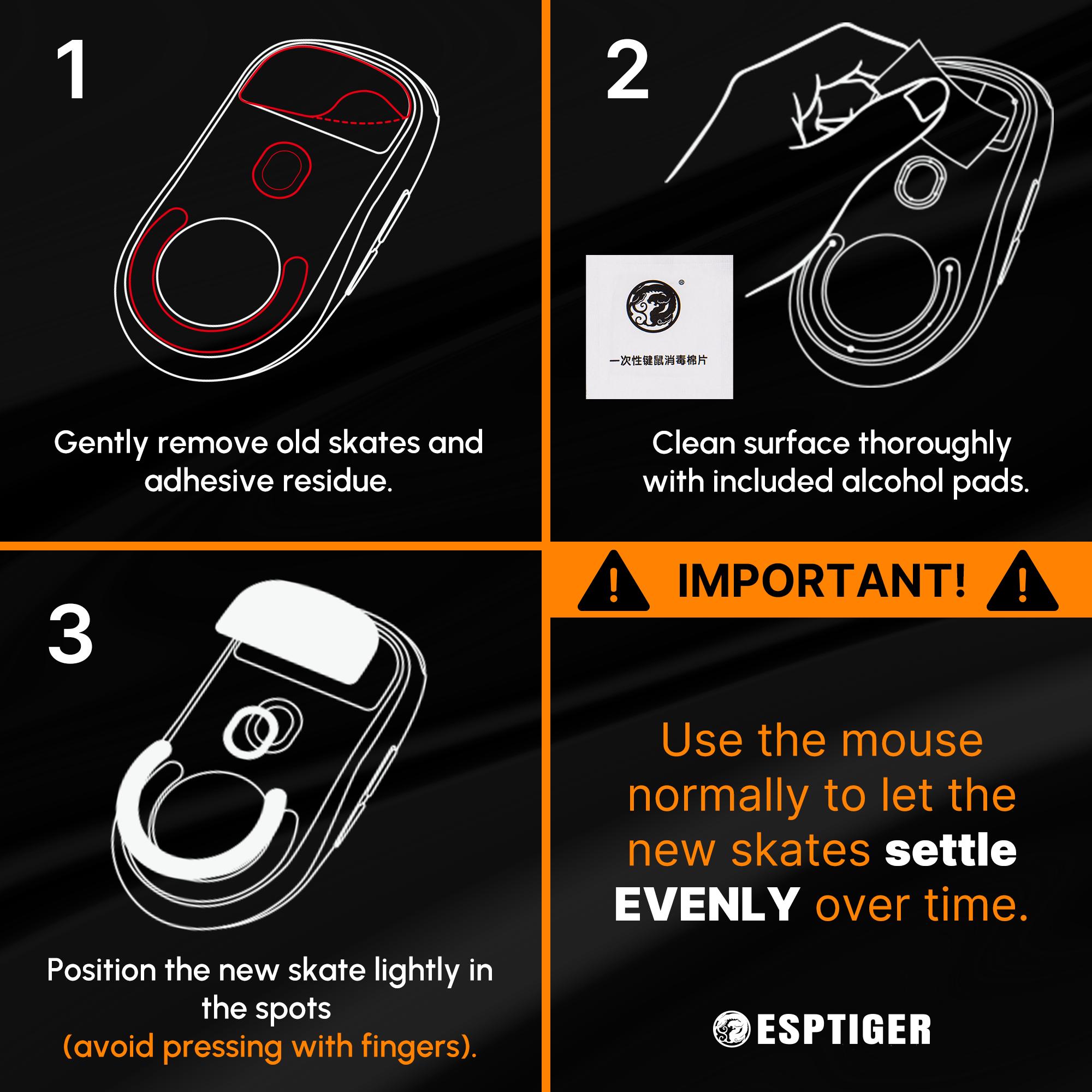 1

Gently remove old skates and adhesive residue.

2

®

一次性键鼠消毒棉片

Clean surface thoroughly with included alcohol pads.

3

Position the new skate lightly in the spots (avoid pressing with fingers).

IMPORTANT!

Use the mouse normally to let the new skates settle EVENLY over time.

ESPTIGER